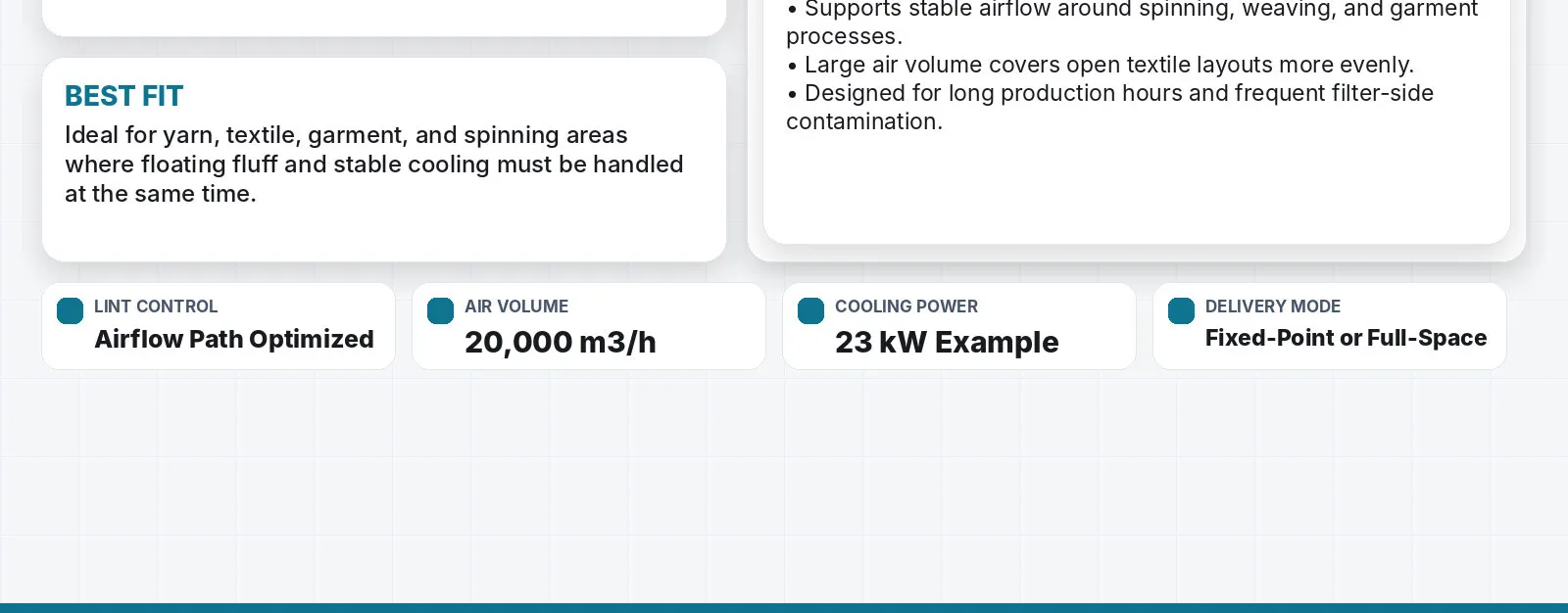 BEST FIT

Ideal for yarn, textile, garment, and spinning areas where floating fluff and stable cooling must be handled at the same time.

• Supports stable airflow around spinning, weaving, and garment processes.
• Large air volume covers open textile layouts more evenly.
• Designed for long production hours and frequent filter-side contamination.

LINT CONTROL
Airflow Path Optimized

AIR VOLUME
20,000 m3/h

COOLING POWER
23 kW Example

DELIVERY MODE
Fixed-Point or Full-Space